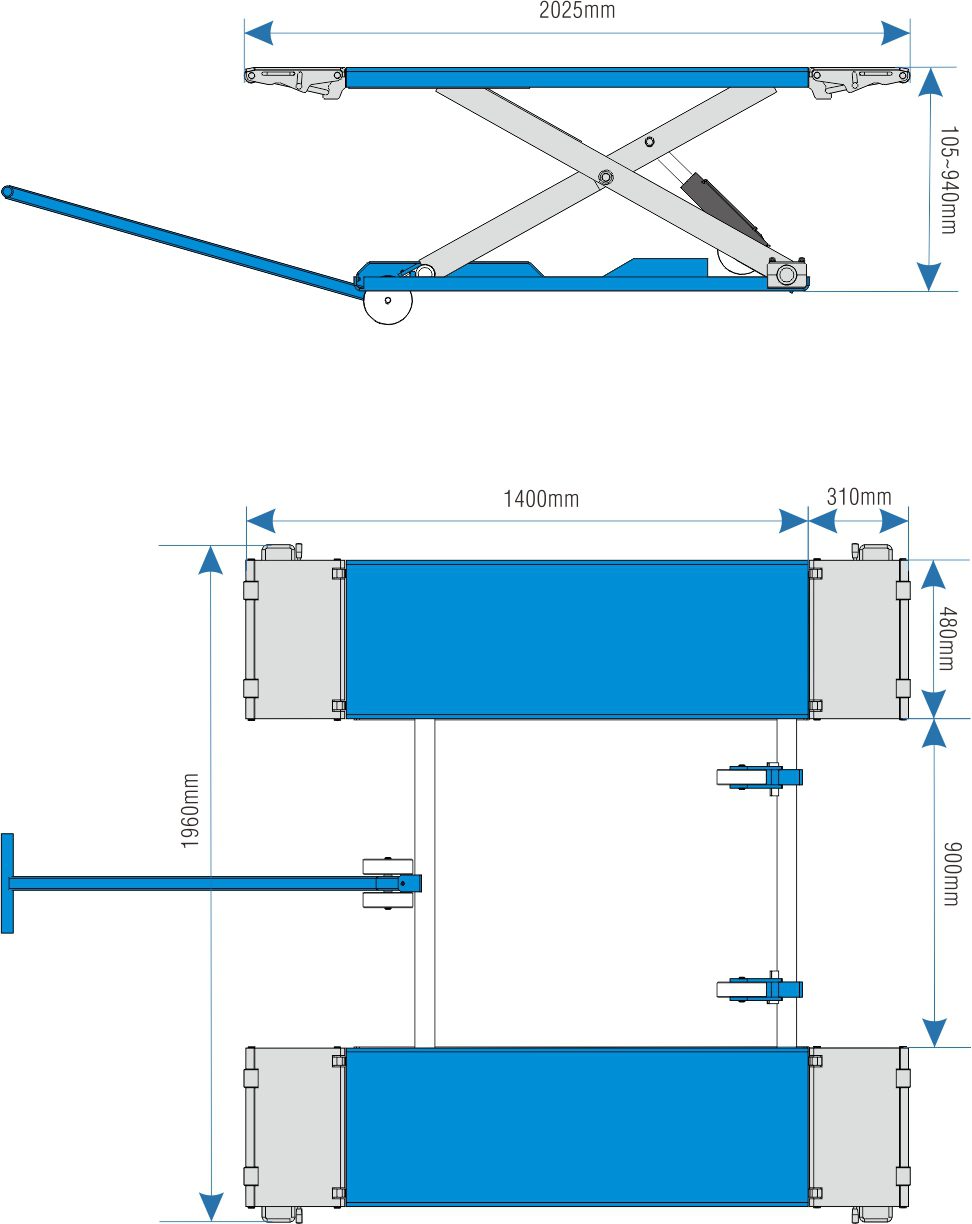 2025mm
105~940mm
1400mm
310mm
480mm
1960mm
900mm