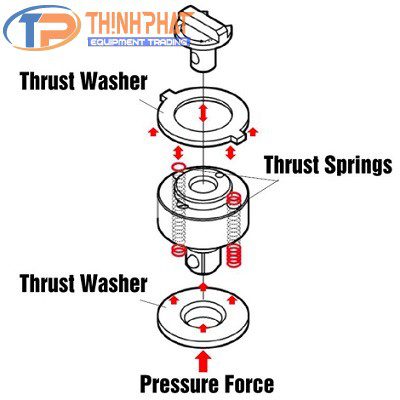 TP THỊNH PHÁT
EQUIPMENT TRADING

Thrust Washer

Thrust Springs

Thrust Washer

Pressure Force